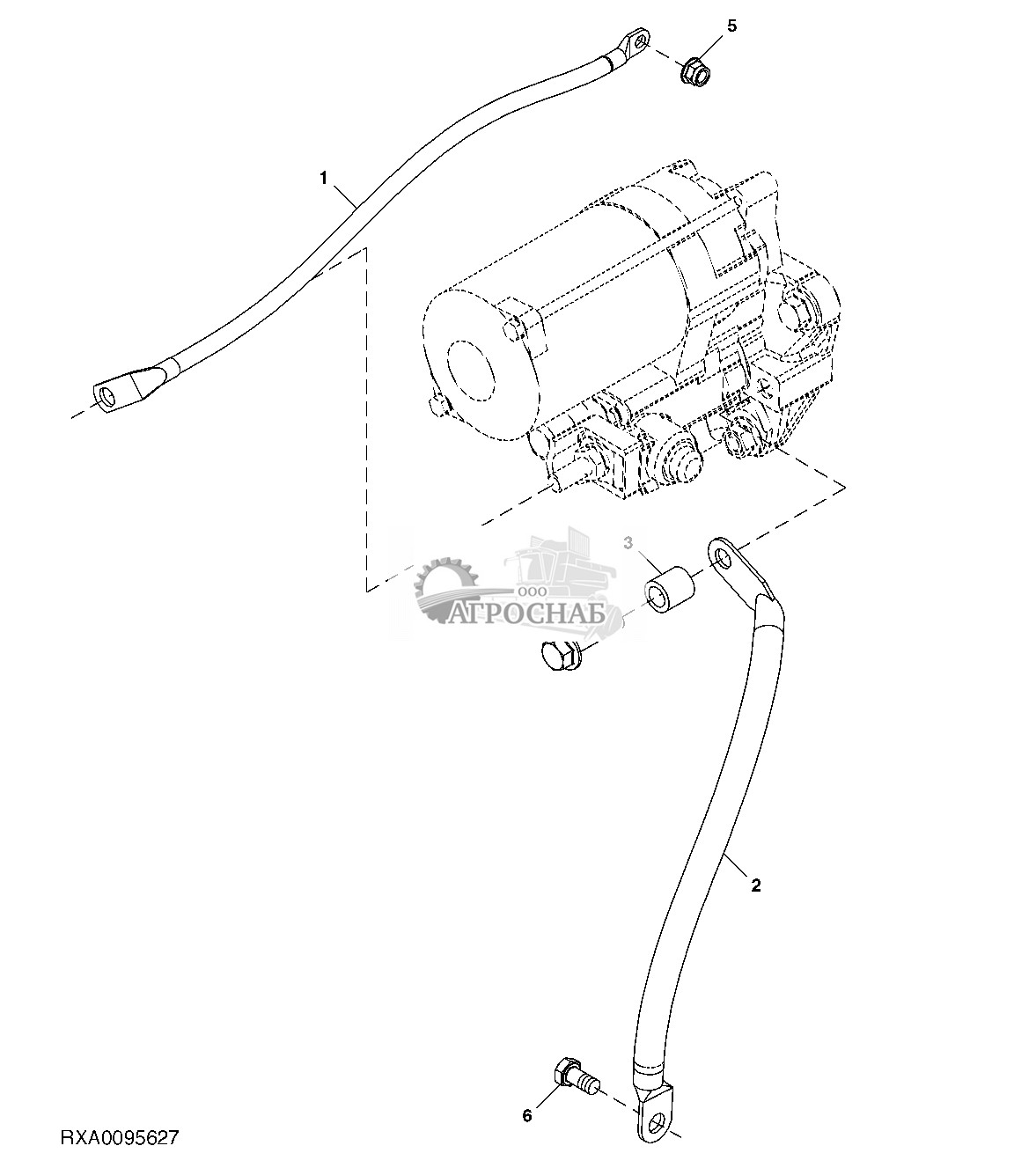 5

1

3

ООО
АГРОСНАБ

2

6

RXA0095627